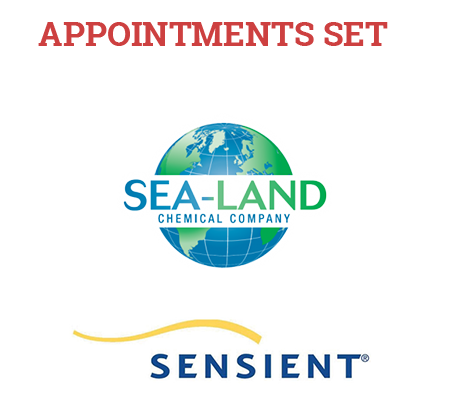 APPOINTMENTS SET

SEA-LAND
CHEMICAL COMPANY

SENSIENT®